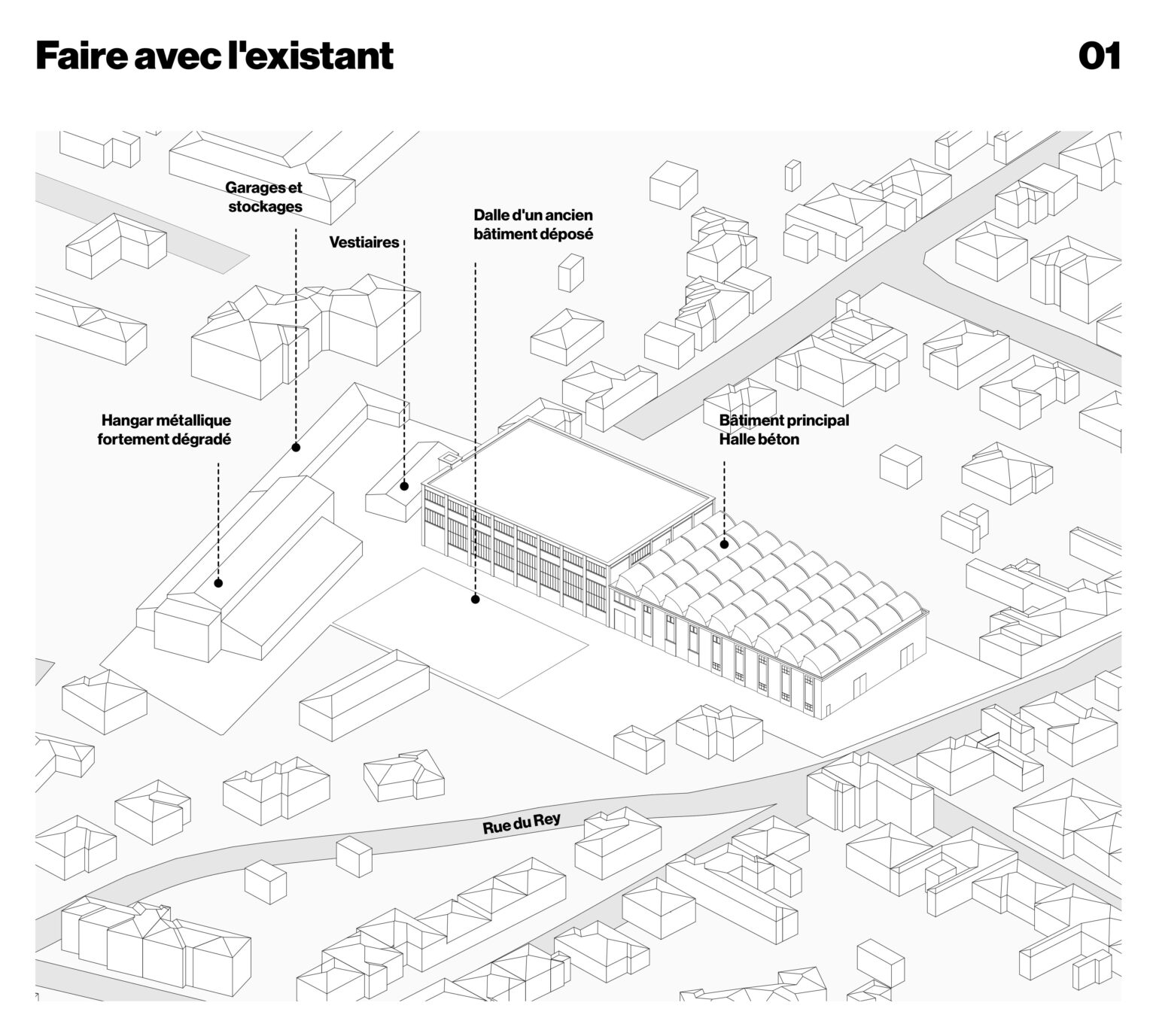 Faire avec l'existant

01

Garages et stockages

Vestiaires

Dalle d'un ancien bâtiment déposé

Hangar métallique fortement dégradé

Bâtiment principal Halle béton

Rue du Rey