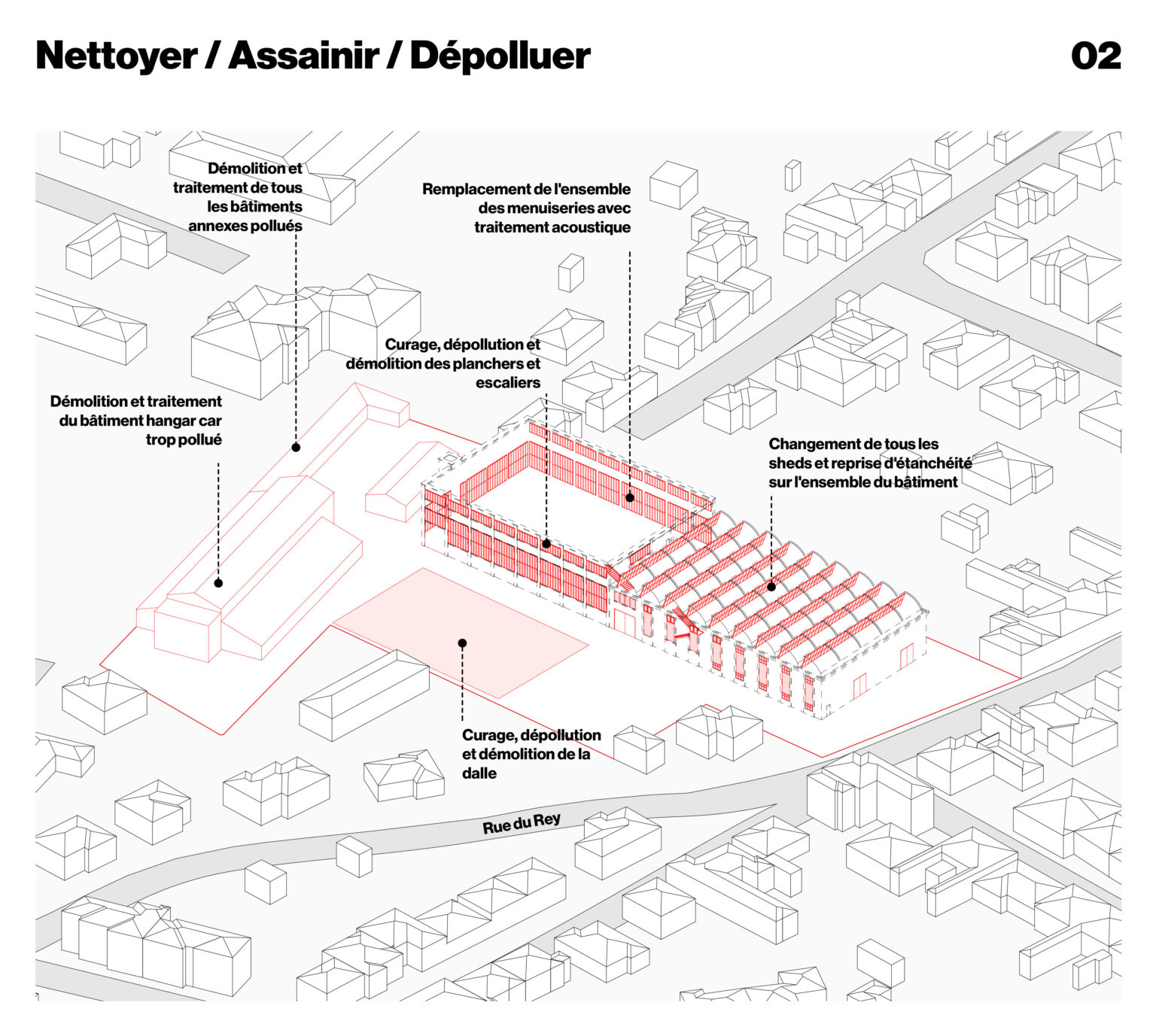 Nettoyer / Assainir / Dépolluer

02

Démolition et traitement de tous les bâtiments annexes pollués

Remplacement de l'ensemble des menuiseries avec traitement acoustique

Curage, dépollution et démolition des planchers et escaliers

Démolition et traitement du bâtiment hangar car trop pollué

Changement de tous les sheds et reprise d'étanchéité sur l'ensemble du bâtiment

Curage, dépollution et démolition de la dalle

Rue du Rey